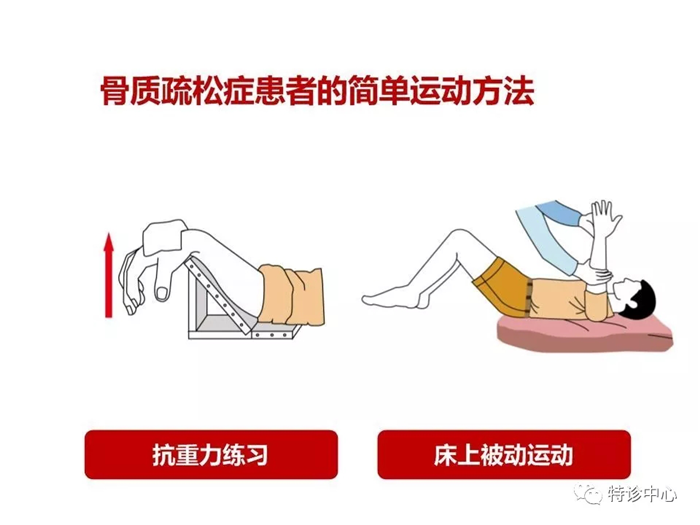 骨质疏松症患者的简单运动方法

抗重力练习

床上被动运动

特诊中心